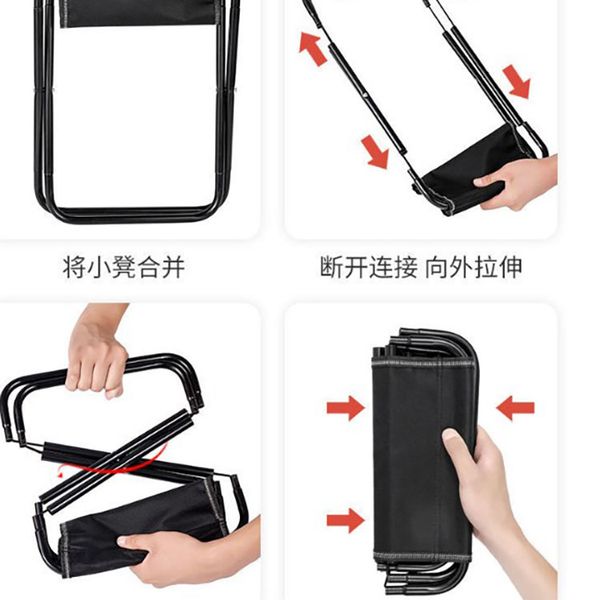 将小凳合并

断开连接 向外拉伸