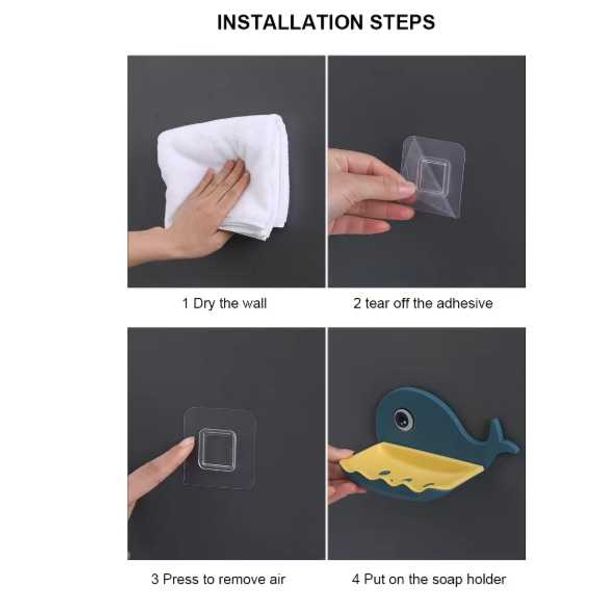 INSTALLATION STEPS

1 Dry the wall

2 tear off the adhesive

3 Press to remove air

4 Put on the soap holder