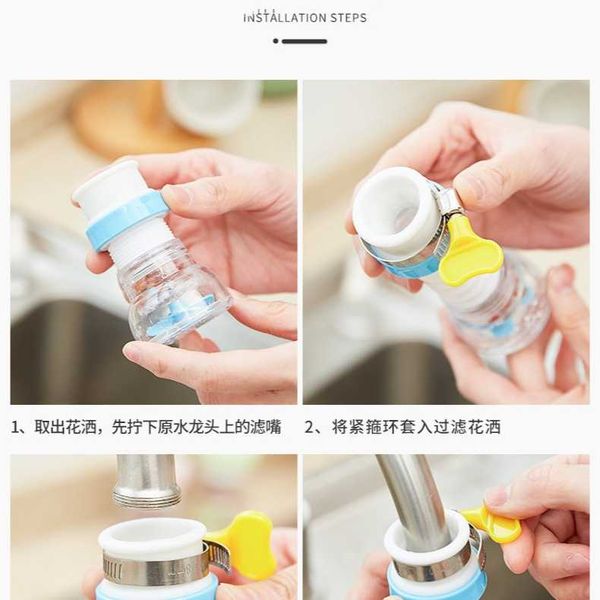 INSTALLATION STEPS

1、取出花洒，先拧下原水龙头上的滤嘴

2、将紧箍环套入过滤花洒