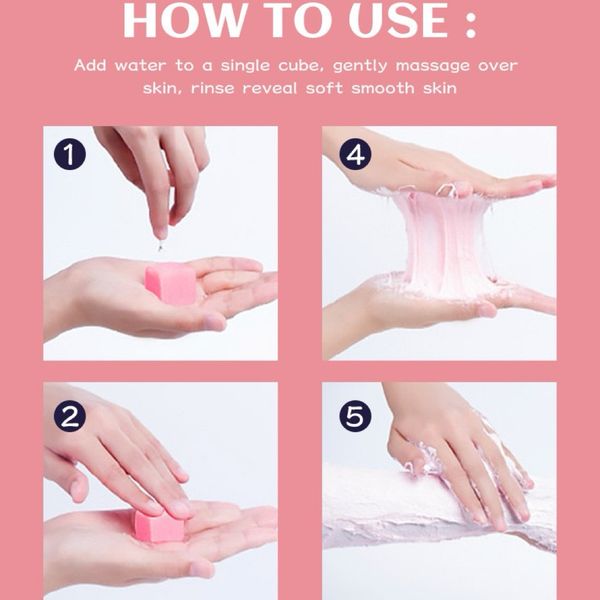 HOW TO USE :

Add water to a single cube, gently massage over skin, rinse reveal soft smooth skin

1

4

2

5