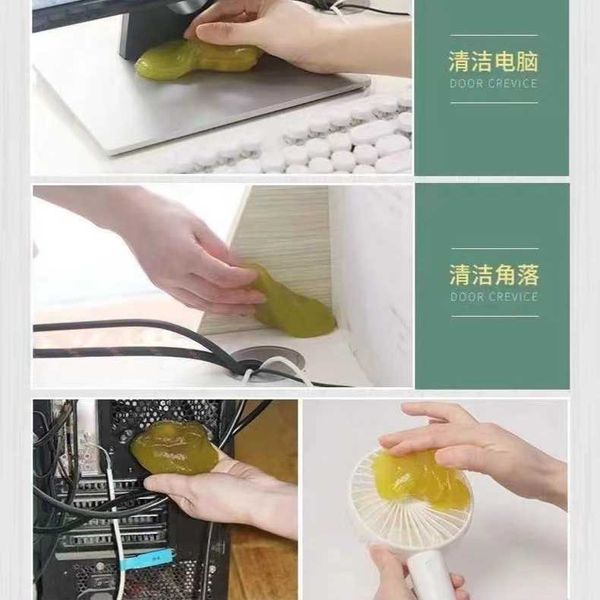 清洁电脑
DOOR CREVICE

清洁角落
DOOR CREVICE