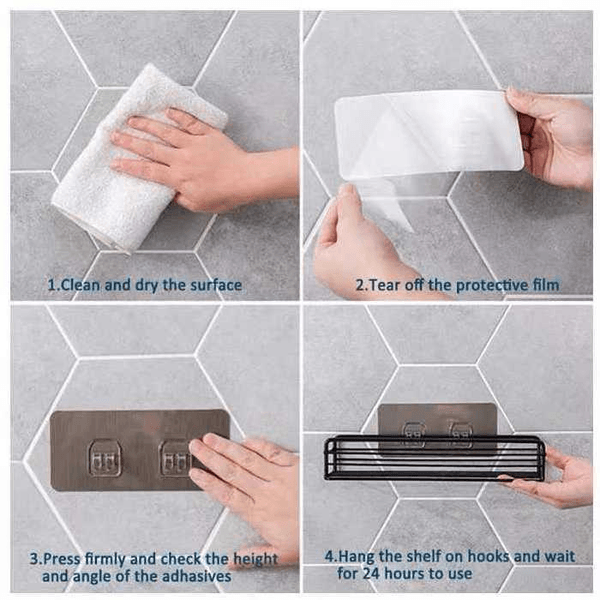 1.Clean and dry the surface

2.Tear off the protective film

3.Press firmly and check the height and angle of the adhasives

4.Hang the shelf on hooks and wait for 24 hours to use