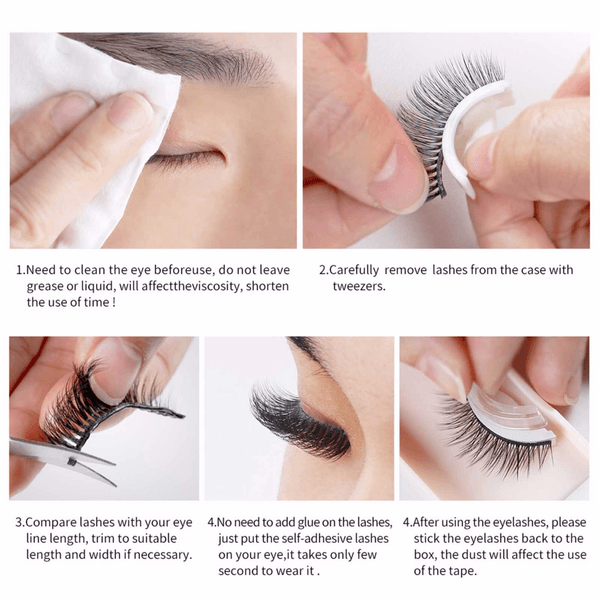 1.Need to clean the eye beforeuse, do not leave grease or liquid, will affecttheviscosity, shorten the use of time !

2.Carefully remove lashes from the case with tweezers.

3.Compare lashes with your eye line length, trim to suitable length and width if necessary.

4.No need to add glue on the lashes, just put the self-adhesive lashes on your eye,it takes only few second to wear it .

4.After using the eyelashes, please stick the eyelashes back to the box, the dust will affect the use of the tape.