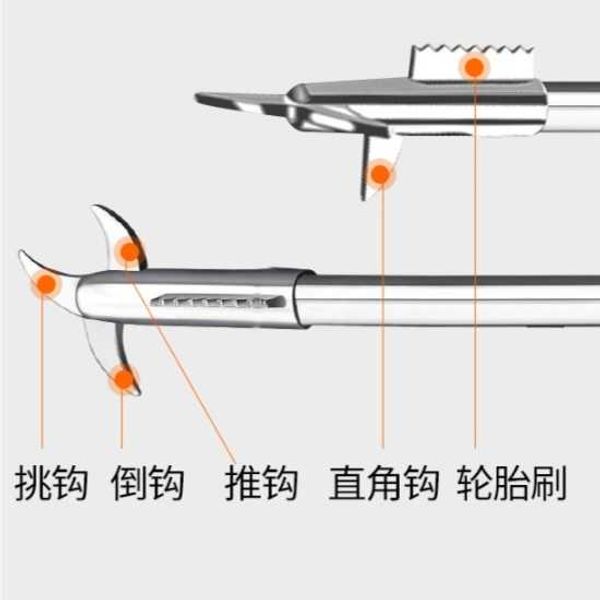 挑钩 倒钩 推钩 直角钩 轮胎刷