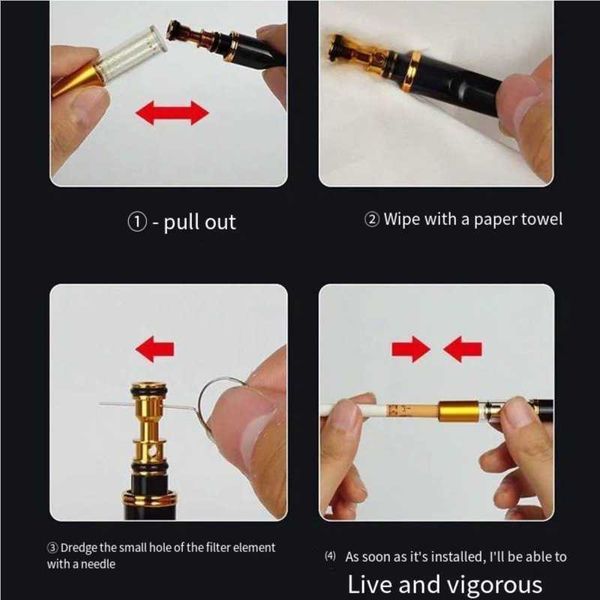 ① - pull out

② Wipe with a paper towel

③ Dredge the small hole of the filter element with a needle

(4) As soon as it's installed, I'll be able to

Live and vigorous