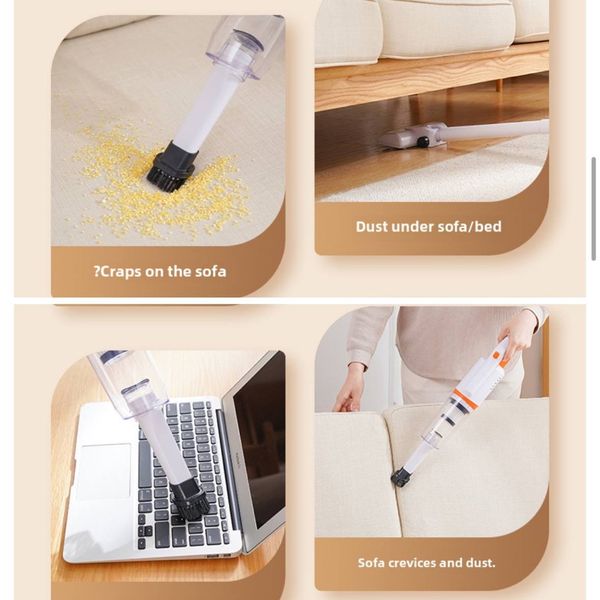 ?Craps on the sofa

Dust under sofa/bed

Sofa crevices and dust.