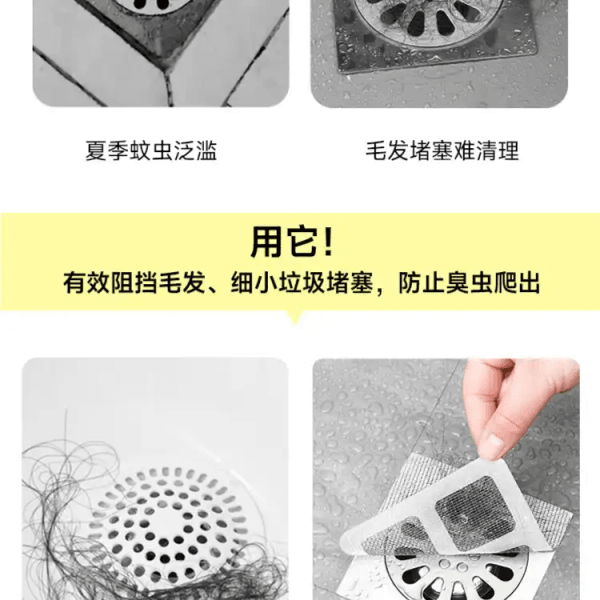 夏季蚊虫泛滥

毛发堵塞难清理

用它!

有效阻挡毛发、细小垃圾堵塞，防止臭虫爬出