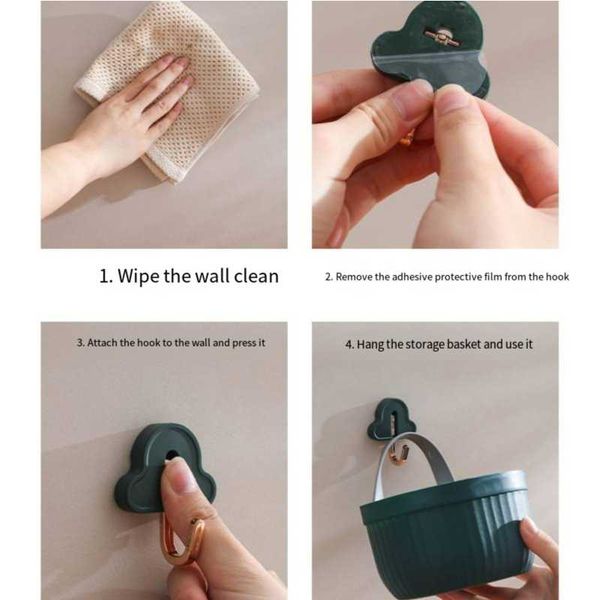 1. Wipe the wall clean

2. Remove the adhesive protective film from the hook

3. Attach the hook to the wall and press it

4. Hang the storage basket and use it