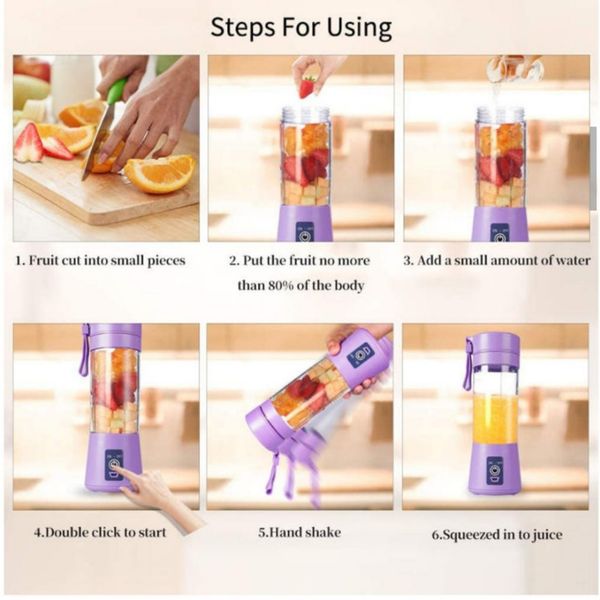 Steps For Using

1. Fruit cut into small pieces

2. Put the fruit no more than 80% of the body

3. Add a small amount of water

4.Double click to start

5.Hand shake

6.Squeezed in to juice