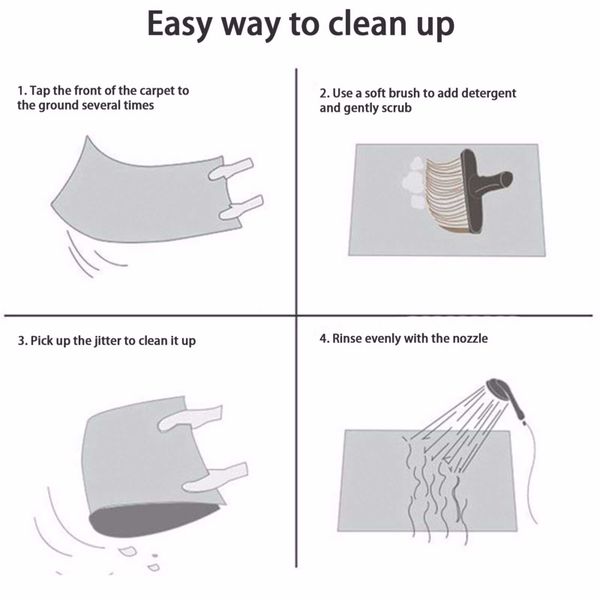 Easy way to clean up

1. Tap the front of the carpet to the ground several times

2. Use a soft brush to add detergent and gently scrub

3. Pick up the jitter to clean it up

4. Rinse evenly with the nozzle