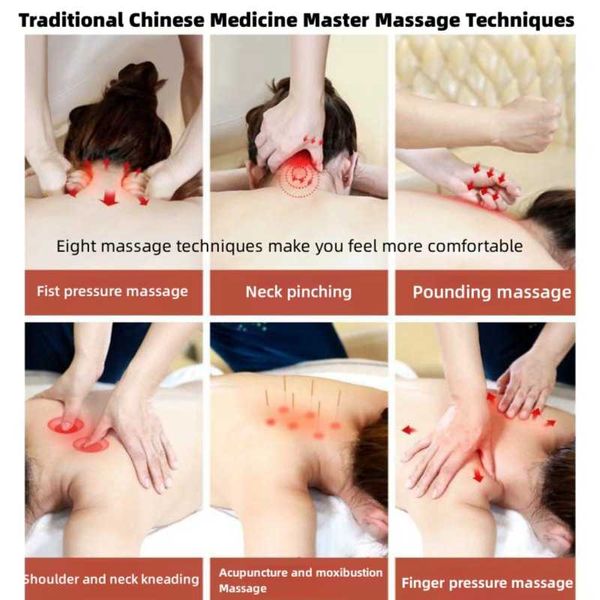 Traditional Chinese Medicine Master Massage Techniques

Eight massage techniques make you feel more comfortable

Fist pressure massage

Neck pinching

Pounding massage

Shoulder and neck kneading

Acupuncture and moxibustion Massage

Finger pressure massage