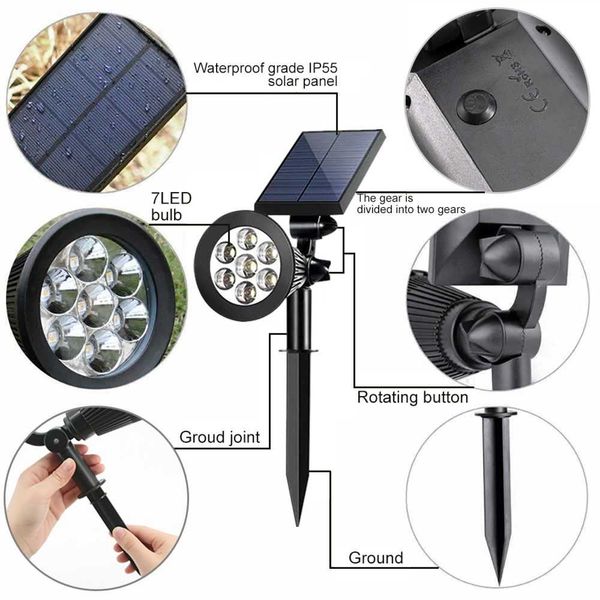 Waterproof grade IP55
solar panel

CE RoHS

7LED
bulb

The gear is
divided into two gears

Rotating button

Groud joint

Ground