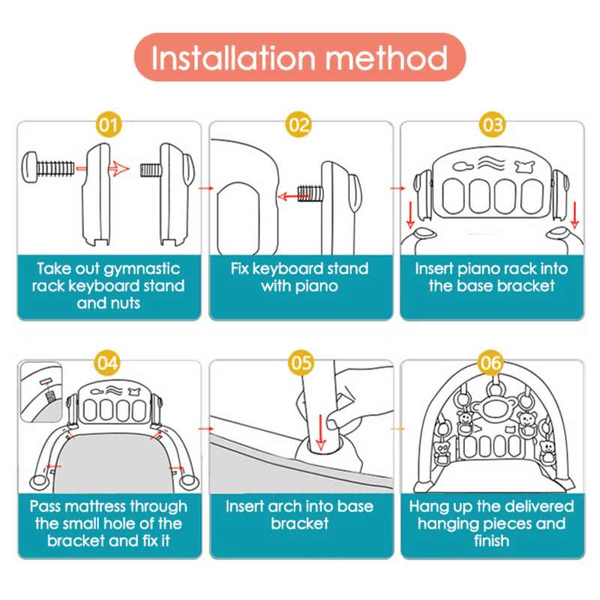 Installation method

01

Take out gymnastic rack keyboard stand and nuts

02

Fix keyboard stand with piano

03

Insert piano rack into the base bracket

04

Pass mattress through the small hole of the bracket and fix it

05

Insert arch into base bracket

06

Hang up the delivered hanging pieces and finish