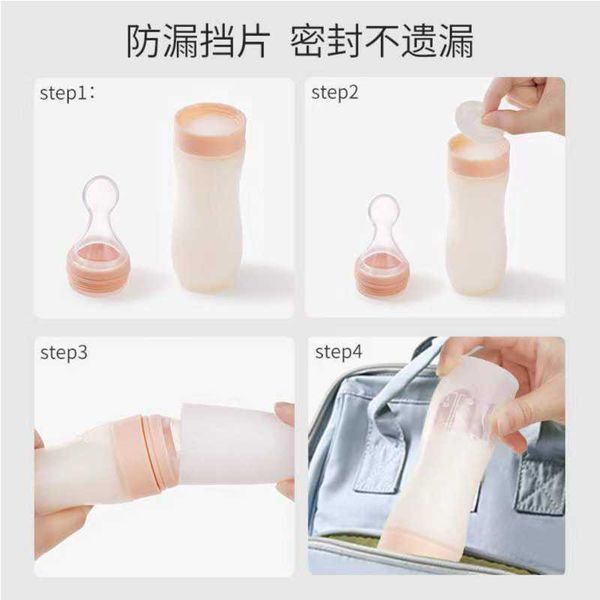 防漏挡片 密封不遗漏

step1：

step2

step3

step4