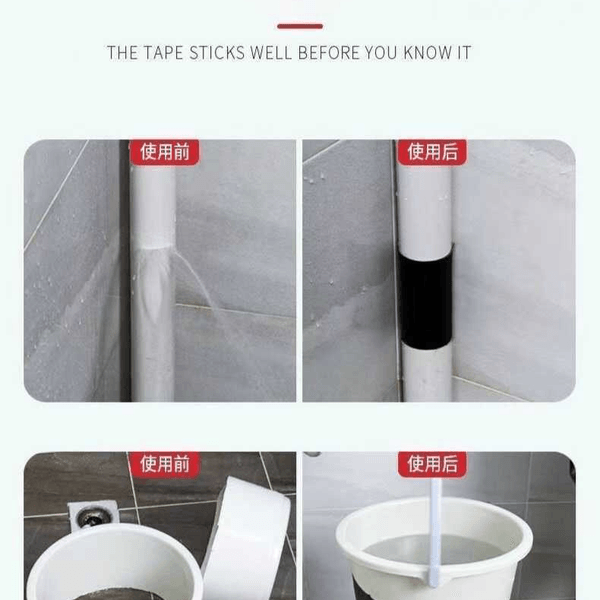 THE TAPE STICKS WELL BEFORE YOU KNOW IT

使用前

使用后

使用前

使用后