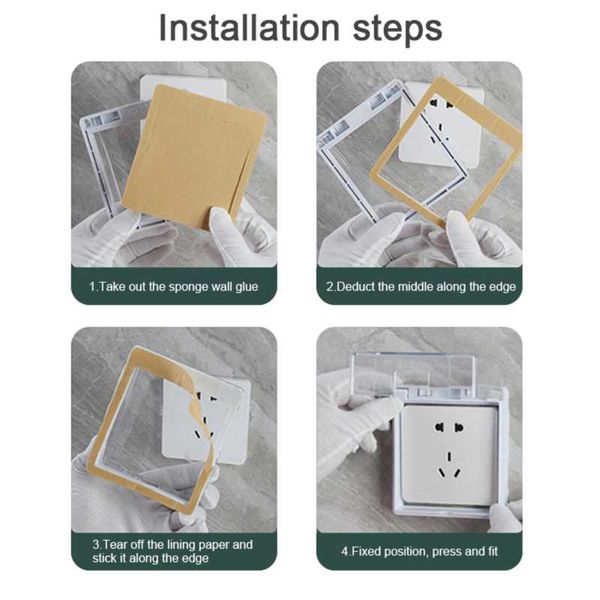 Installation steps

1.Take out the sponge wall glue

2.Deduct the middle along the edge

3.Tear off the lining paper and stick it along the edge

4.Fixed position, press and fit