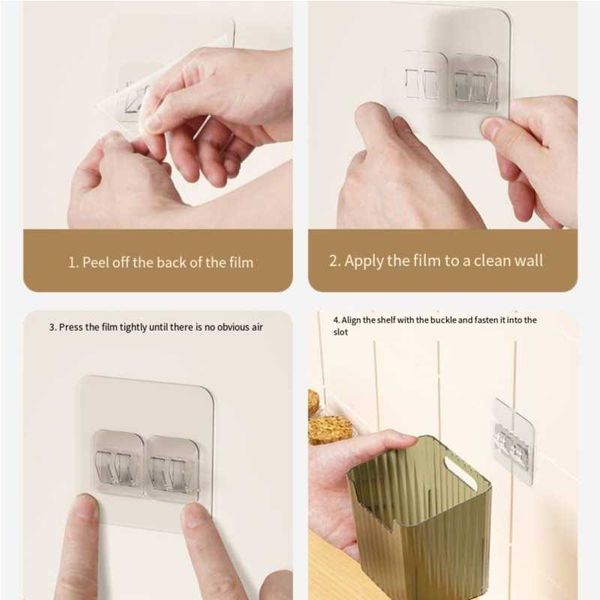 1. Peel off the back of the film

2. Apply the film to a clean wall

3. Press the film tightly until there is no obvious air

4. Align the shelf with the buckle and fasten it into the slot