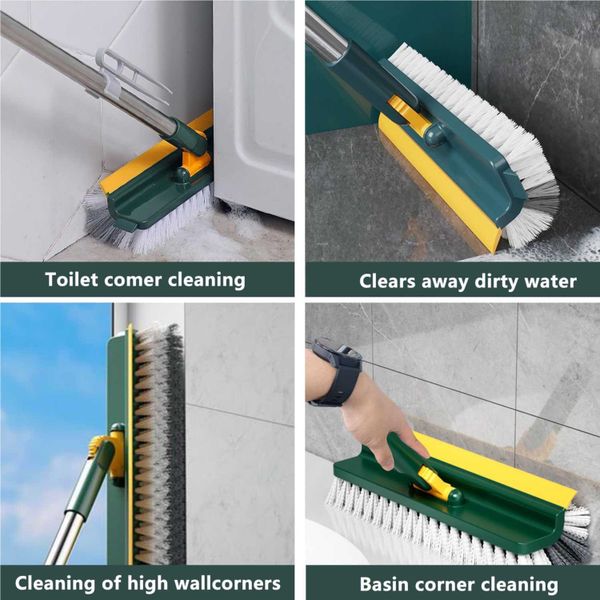 Toilet comer cleaning

Clears away dirty water

Cleaning of high wallcorners

Basin corner cleaning