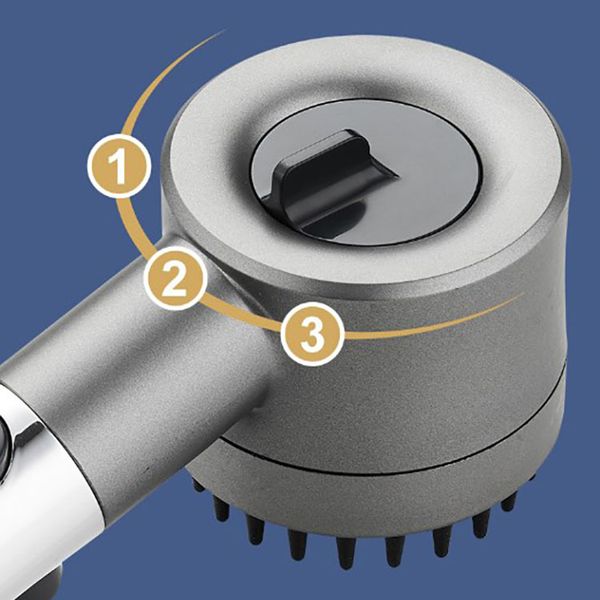 1
2
3