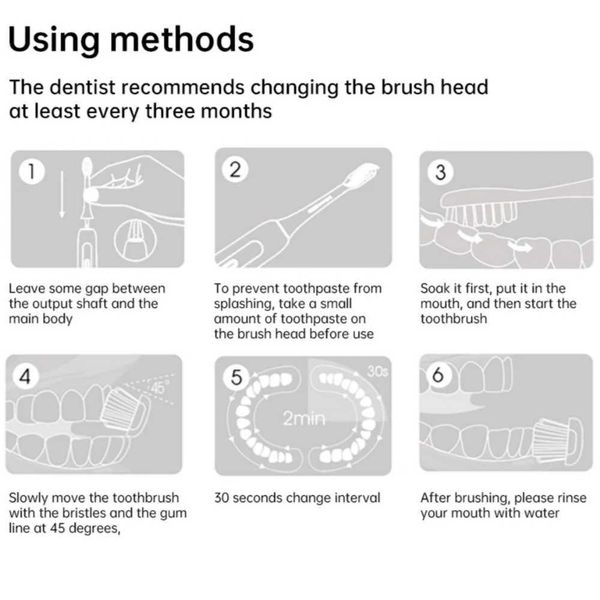 Using methods

The dentist recommends changing the brush head at least every three months

1

Leave some gap between the output shaft and the main body

2

To prevent toothpaste from splashing, take a small amount of toothpaste on the brush head before use

3

Soak it first, put it in the mouth, and then start the toothbrush

4

45°

Slowly move the toothbrush with the bristles and the gum line at 45 degrees,

5

30s

2min

30 seconds change interval

6

After brushing, please rinse your mouth with water