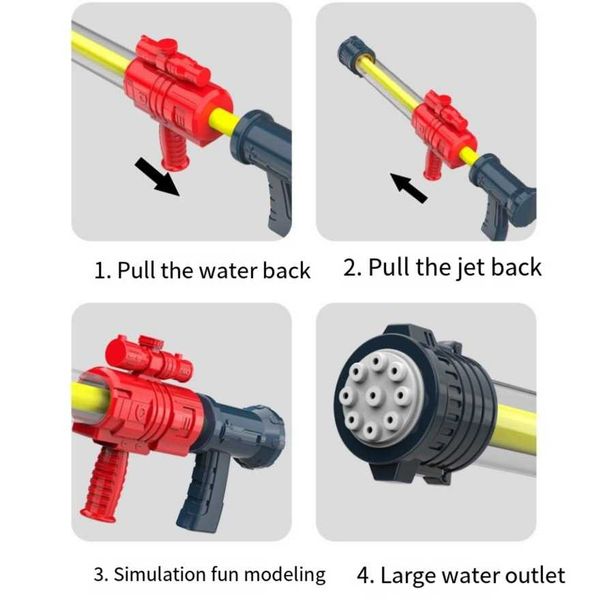 1. Pull the water back

2. Pull the jet back

3. Simulation fun modeling

4. Large water outlet