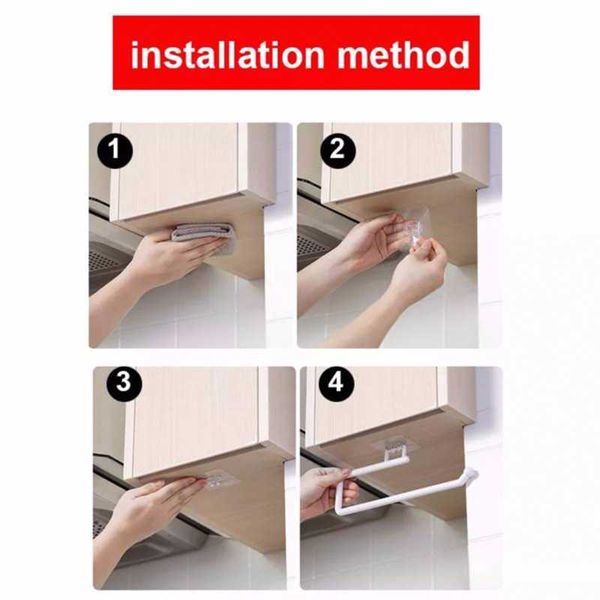 installation method

1

2

3

4