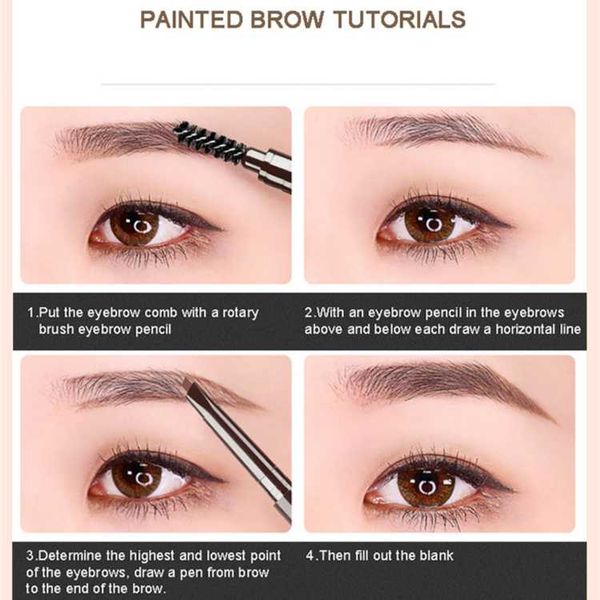 PAINTED BROW TUTORIALS

1.Put the eyebrow comb with a rotary brush eyebrow pencil

2.With an eyebrow pencil in the eyebrows above and below each draw a horizontal line

3.Determine the highest and lowest point of the eyebrows, draw a pen from brow to the end of the brow.

4.Then fill out the blank