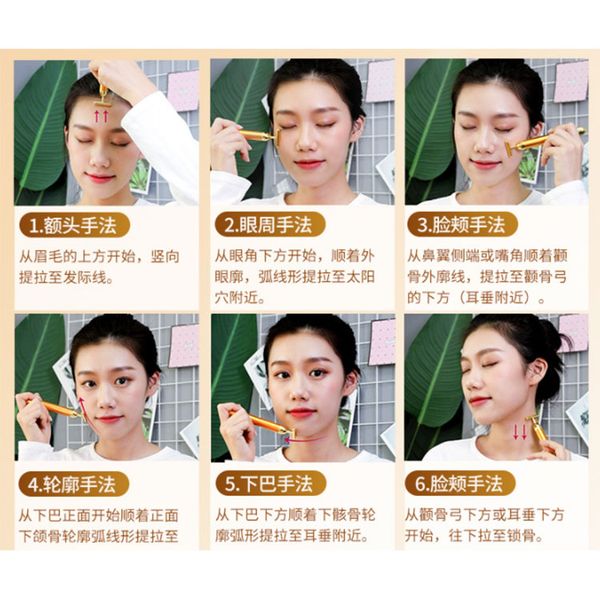 1.额头手法

从眉毛的上方开始，竖向提拉至发际线。

2.眼周手法

从眼角下方开始，顺着外眼廓，弧线形提拉至太阳穴附近。

3.脸颊手法

从鼻翼侧端或嘴角顺着颧骨外廓线，提拉至颧骨弓的下方（耳垂附近）。

4.轮廓手法

从下巴正面开始顺着正面下颌骨轮廓弧线形提拉至

5.下巴手法

从下巴下方顺着下骸骨轮廓弧形提拉至耳垂附近。

6.脸颊手法

从颧骨弓下方或耳垂下方开始，往下拉至锁骨。