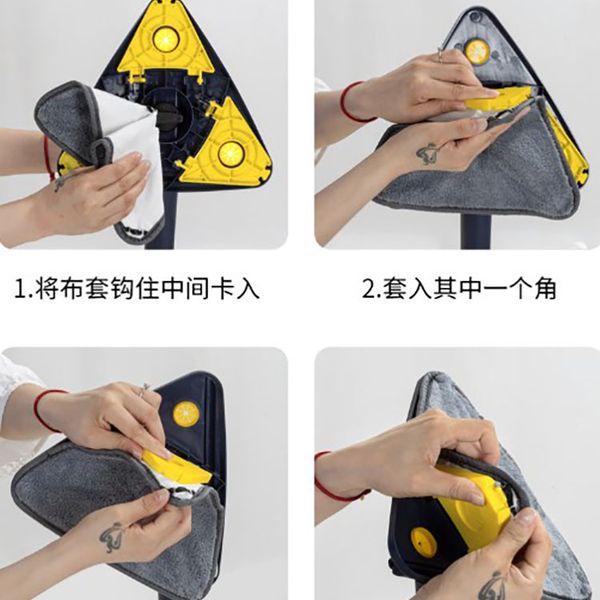 1.将布套钩住中间卡入

2.套入其中一个角