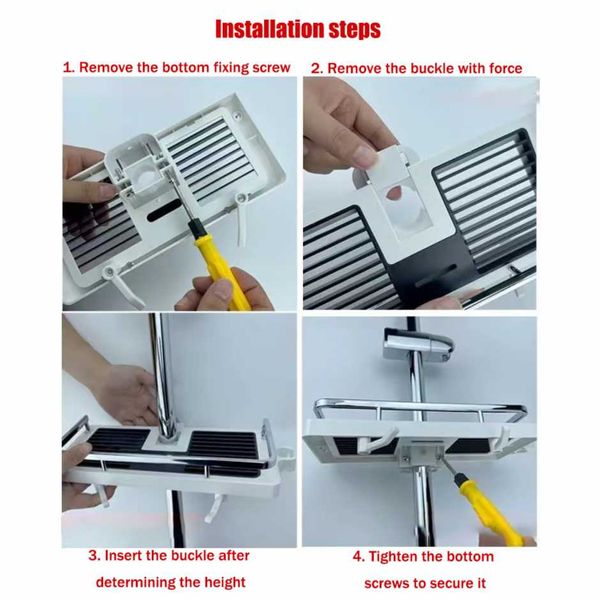 Installation steps

1. Remove the bottom fixing screw

2. Remove the buckle with force

3. Insert the buckle after determining the height

4. Tighten the bottom screws to secure it