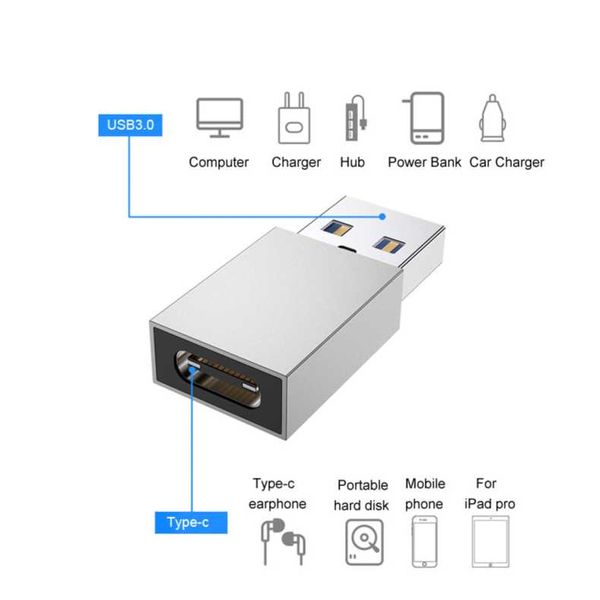 USB3.0

Computer Charger Hub Power Bank Car Charger

Type-c

Type-c earphone

Portable hard disk

Mobile phone

For iPad pro