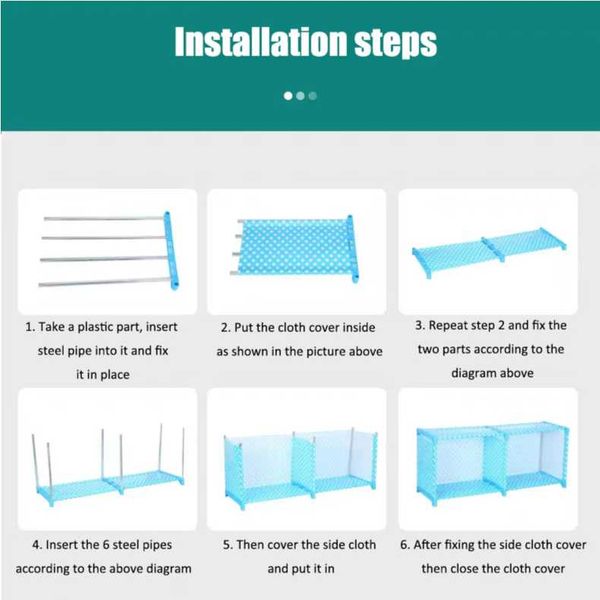 Installation steps

1. Take a plastic part, insert steel pipe into it and fix it in place

2. Put the cloth cover inside as shown in the picture above

3. Repeat step 2 and fix the two parts according to the diagram above

4. Insert the 6 steel pipes according to the above diagram

5. Then cover the side cloth and put it in

6. After fixing the side cloth cover then close the cloth cover