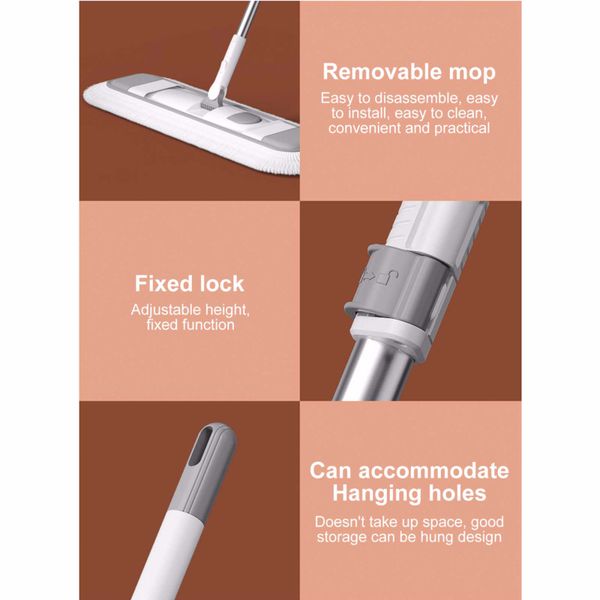 Removable mop

Easy to disassemble, easy to install, easy to clean, convenient and practical

Fixed lock

Adjustable height, fixed function

Can accommodate Hanging holes

Doesn't take up space, good storage can be hung design