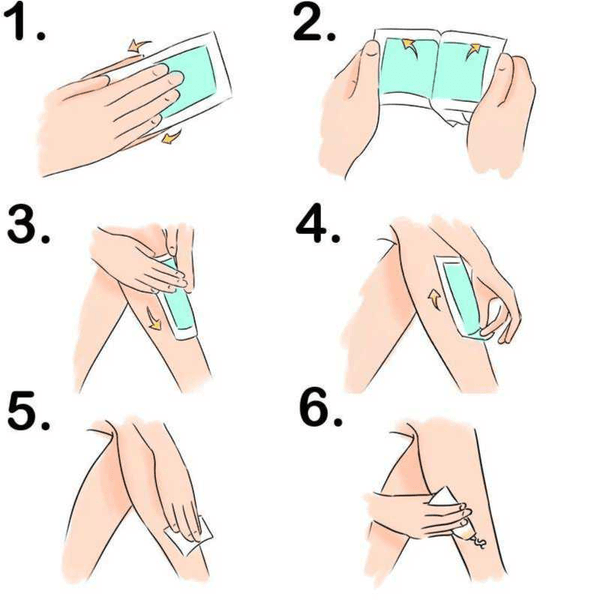 1.

2.

3.

4.

5.

6.