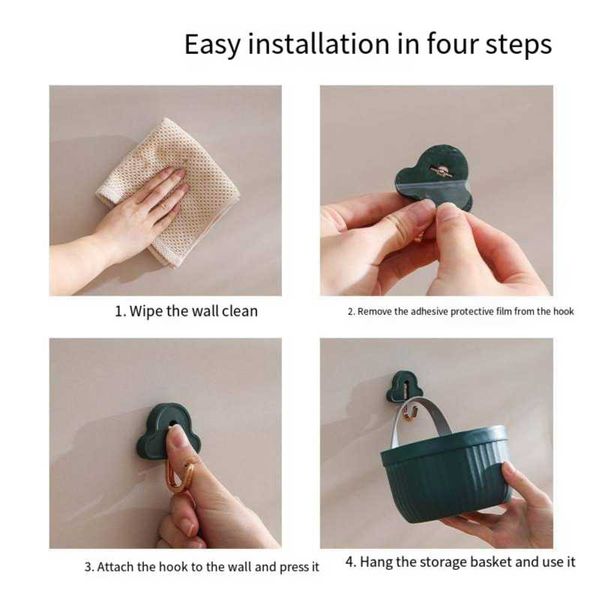 Easy installation in four steps

1. Wipe the wall clean

2. Remove the adhesive protective film from the hook

3. Attach the hook to the wall and press it

4. Hang the storage basket and use it