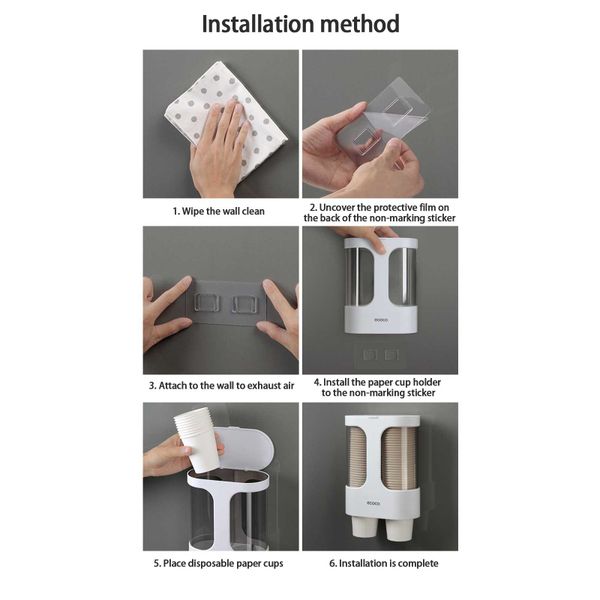 Installation method

1. Wipe the wall clean

2. Uncover the protective film on the back of the non-marking sticker

3. Attach to the wall to exhaust air

ECOCO

4. Install the paper cup holder to the non-marking sticker

5. Place disposable paper cups

ECOCO

6. Installation is complete