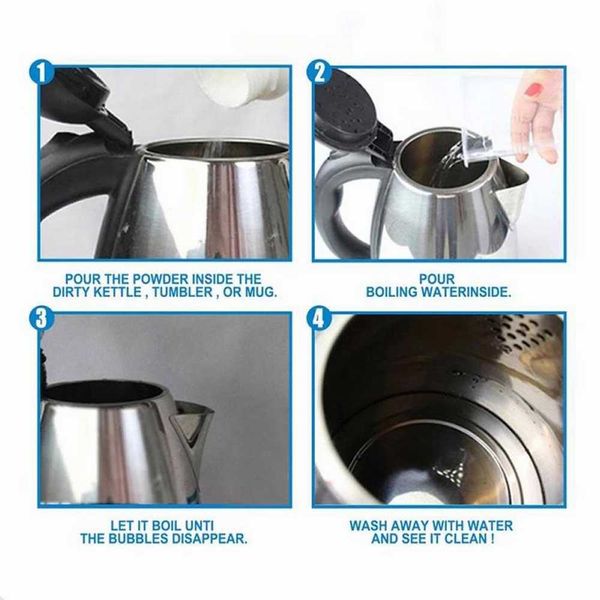 1

POUR THE POWDER INSIDE THE DIRTY KETTLE , TUMBLER , OR MUG.

2

POUR BOILING WATERINSIDE.

3

LET IT BOIL UNTI THE BUBBLES DISAPPEAR.

4

WASH AWAY WITH WATER AND SEE IT CLEAN !