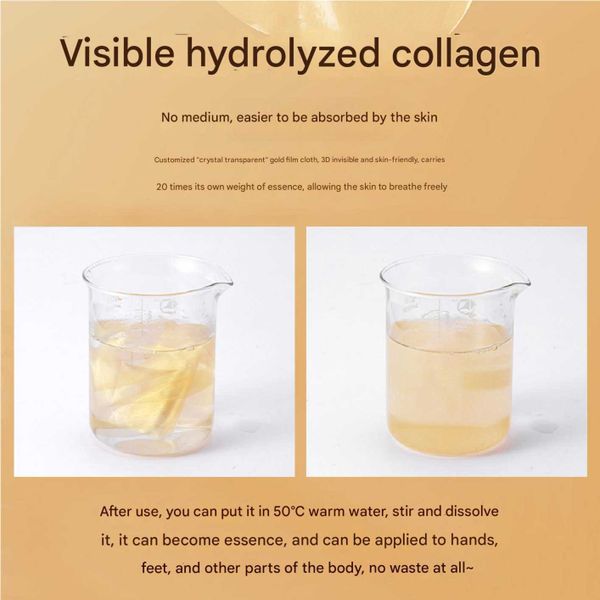 Visible hydrolyzed collagen

No medium, easier to be absorbed by the skin

Customized "crystal transparent" gold film cloth, 3D invisible and skin-friendly, carries

20 times its own weight of essence, allowing the skin to breathe freely

After use, you can put it in 50°C warm water, stir and dissolve it, it can become essence, and can be applied to hands, feet, and other parts of the body, no waste at all~