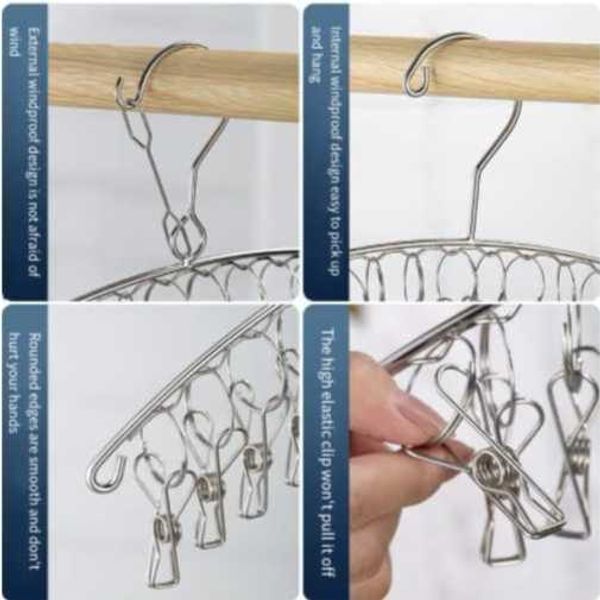 External windproof design is not afraid of wind

Internal windproof design easy to pick up and hang

Rounded edges are smooth and don't hurt your hands

The high elastic clip won't pull it off