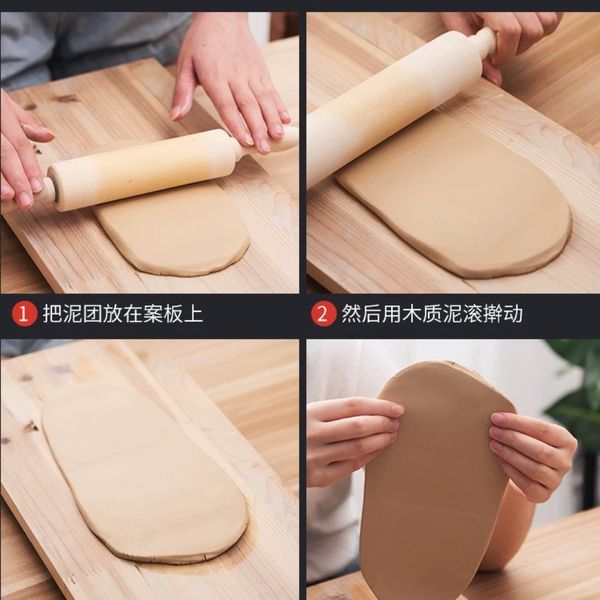 1 把泥团放在案板上

2 然后用木质泥滚擀动