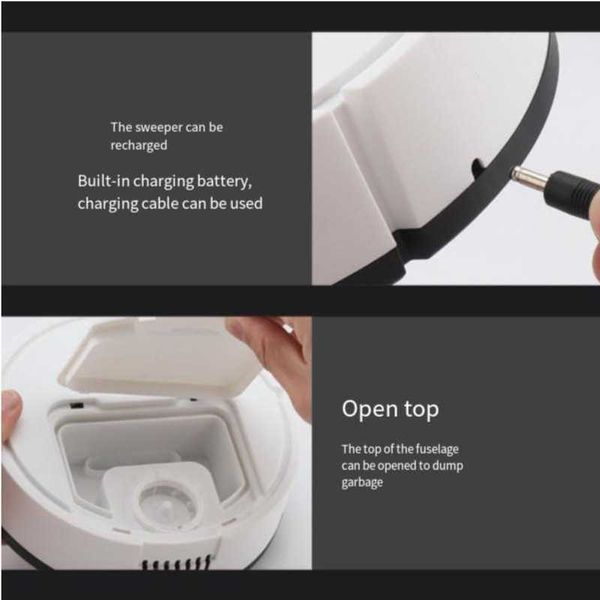 The sweeper can be recharged

Built-in charging battery, charging cable can be used

Open top

The top of the fuselage can be opened to dump garbage